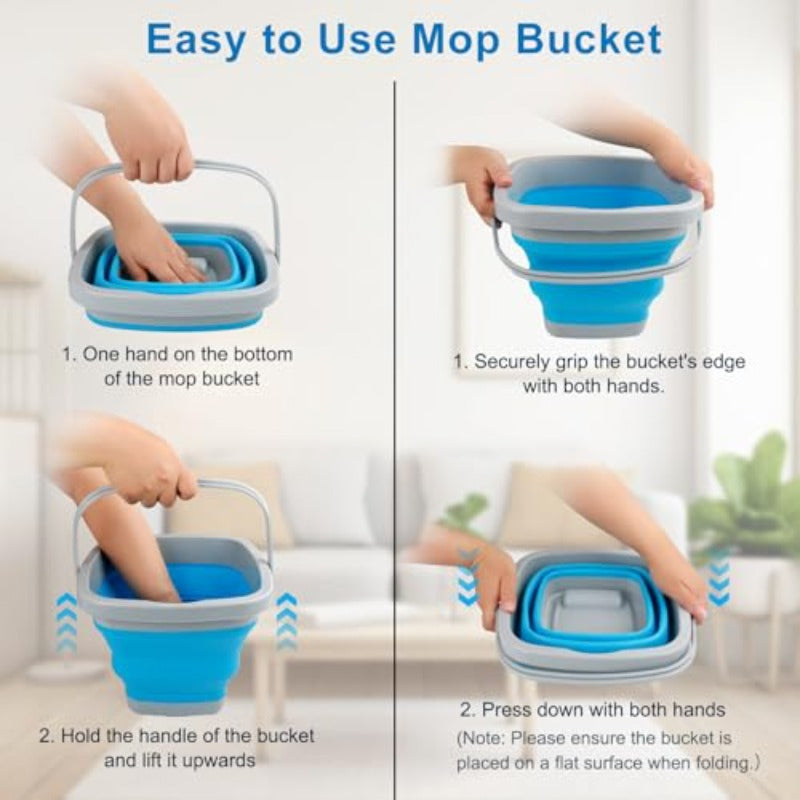 Easy to Use Mop Bucket

1. One hand on the bottom of the mop bucket

2. Hold the handle of the bucket and lift it upwards

1. Securely grip the bucket's edge with both hands.

2. Press down with both hands
(Note: Please ensure the bucket is placed on a flat surface when folding.)