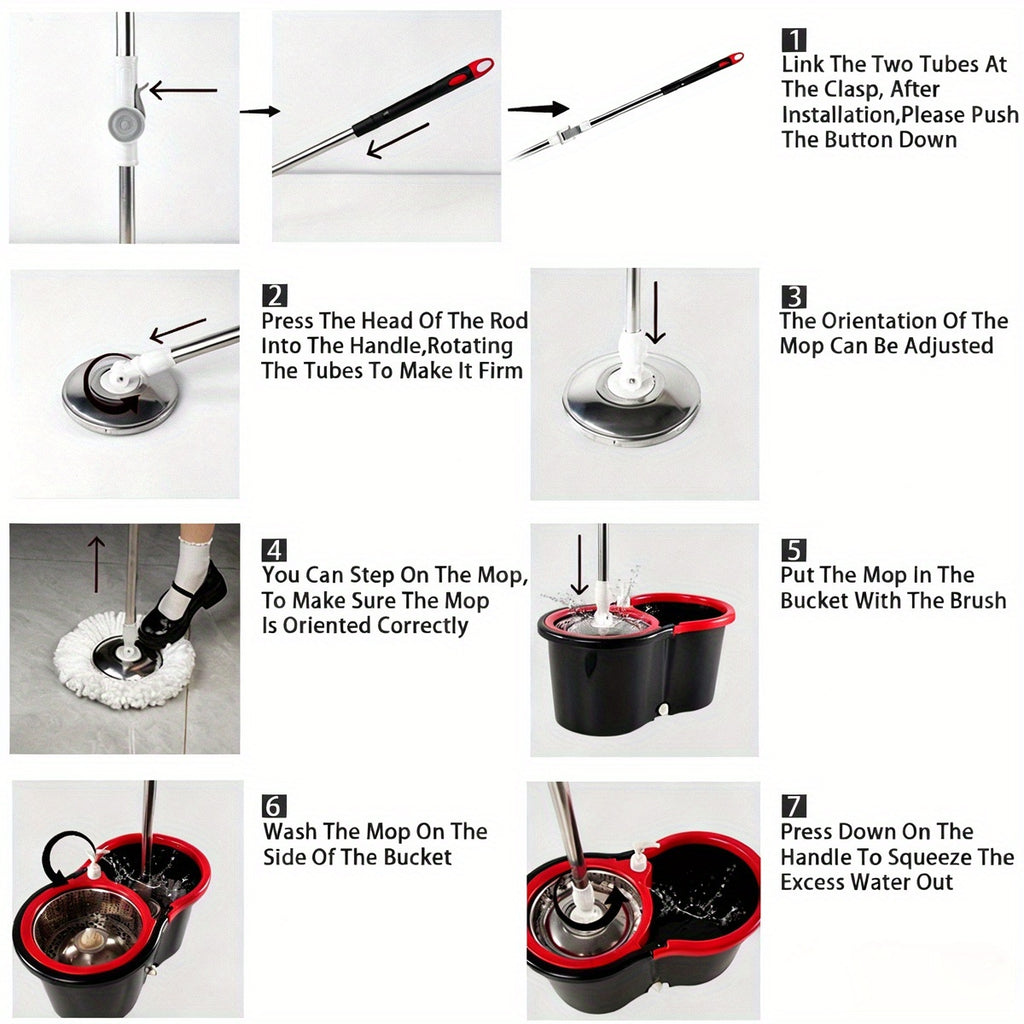 1
Link The Two Tubes At The Clasp, After Installation,Please Push The Button Down

2
Press The Head Of The Rod Into The Handle,Rotating The Tubes To Make It Firm

3
The Orientation Of The Mop Can Be Adjusted

4
You Can Step On The Mop, To Make Sure The Mop Is Oriented Correctly

5
Put The Mop In The Bucket With The Brush

6
Wash The Mop On The Side Of The Bucket

7
Press Down On The Handle To Squeeze The Excess Water Out